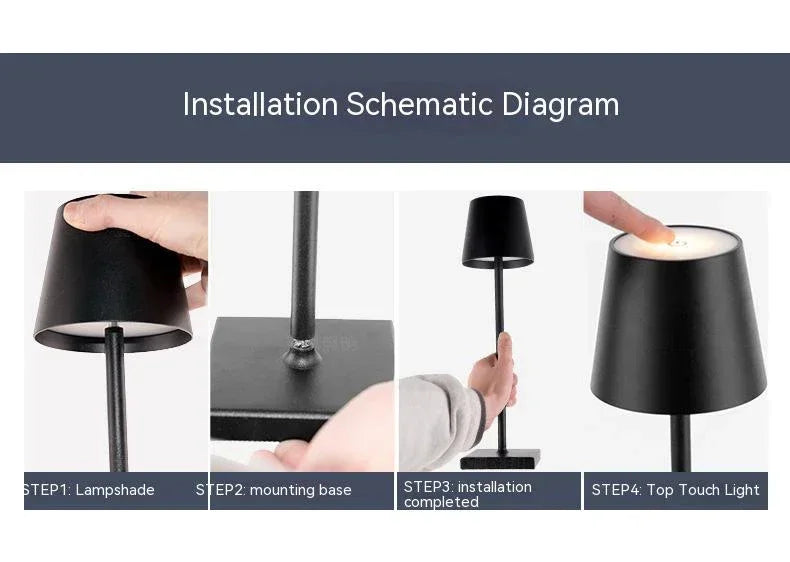 Installation Schematic Diagram

STEP1: Lampshade

STEP2: mounting base

STEP3: installation completed

STEP4: Top Touch Light